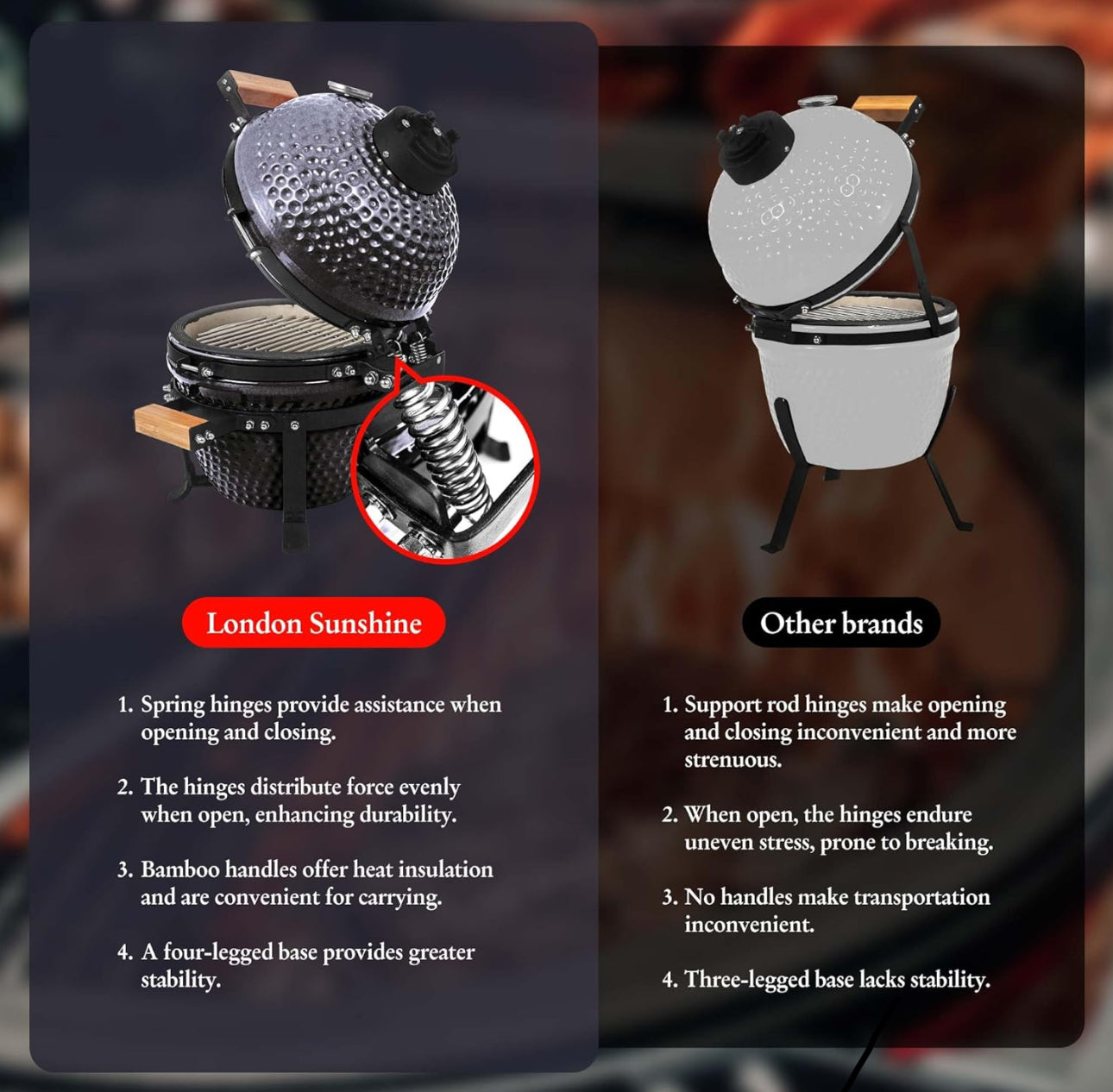 London Sunshine

1. Spring hinges provide assistance when opening and closing.

2. The hinges distribute force evenly when open, enhancing durability.

3. Bamboo handles offer heat insulation and are convenient for carrying.

4. A four-legged base provides greater stability.

Other brands

1. Support rod hinges make opening and closing inconvenient and more strenuous.

2. When open, the hinges endure uneven stress, prone to breaking.

3. No handles make transportation inconvenient.

4. Three-legged base lacks stability.